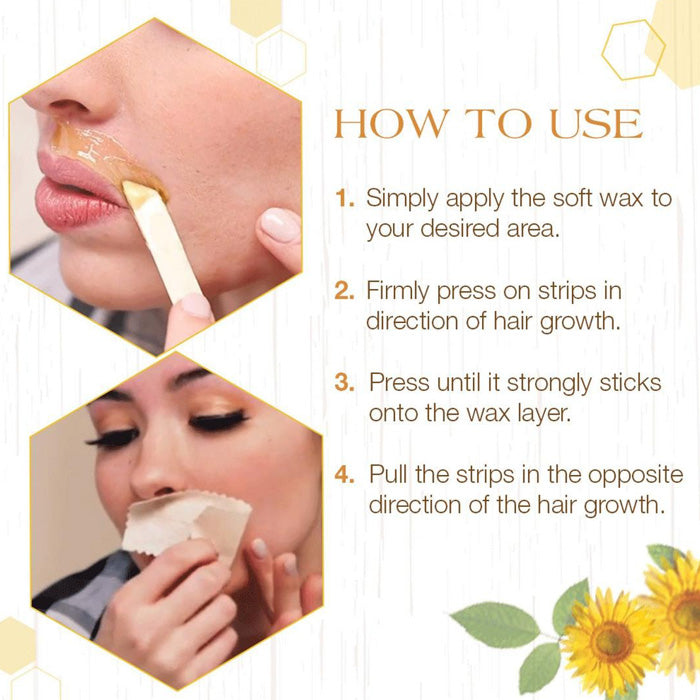 HOW TO USE

1. Simply apply the soft wax to your desired area.

2. Firmly press on strips in direction of hair growth.

3. Press until it strongly sticks onto the wax layer.

4. Pull the strips in the opposite direction of the hair growth.