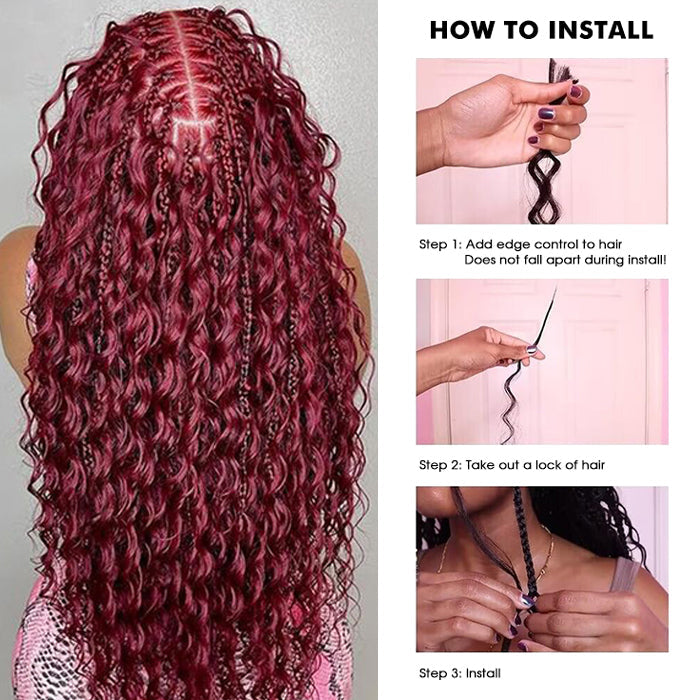 HOW TO INSTALL

Step 1: Add edge control to hair
Does not fall apart during install!

Step 2: Take out a lock of hair

Step 3: Install