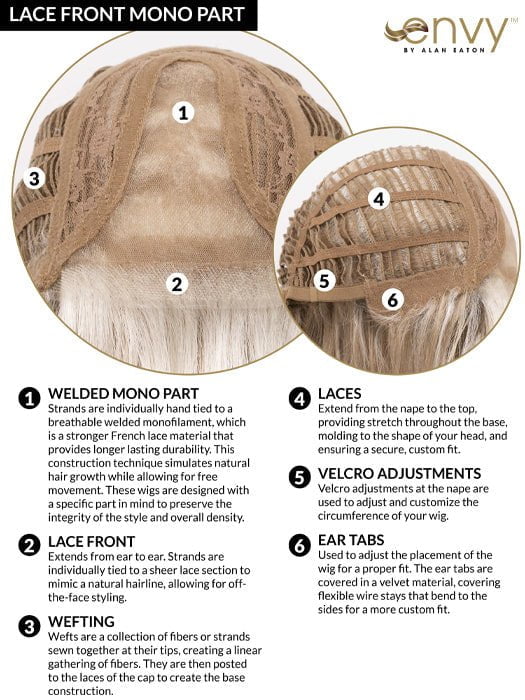 LACE FRONT MONO PART

envy™
BY ALAN EATON

1

3

2

4

5

6

1 WELDED MONO PART
Strands are individually hand tied to a breathable welded monofilament, which is a stronger French lace material that provides longer lasting durability. This construction technique simulates natural hair growth while allowing for free movement. These wigs are designed with a specific part in mind to preserve the integrity of the style and overall density.

2 LACE FRONT
Extends from ear to ear. Strands are individually tied to a sheer lace section to mimic a natural hairline, allowing for off-the-face styling.

3 WEFTING
Wefts are a collection of fibers or strands sewn together at their tips, creating a linear gathering of fibers. They are then posted to the laces of the cap to create the base construction.

4 LACES
Extend from the nape to the top, providing stretch throughout the base, molding to the shape of your head, and ensuring a secure, custom fit.

5 VELCRO ADJUSTMENTS
Velcro adjustments at the nape are used to adjust and customize the circumference of your wig.

6 EAR TABS
Used to adjust the placement of the wig for a proper fit. The ear tabs are covered in a velvet material, covering flexible wire stays that bend to the sides for a more custom fit.