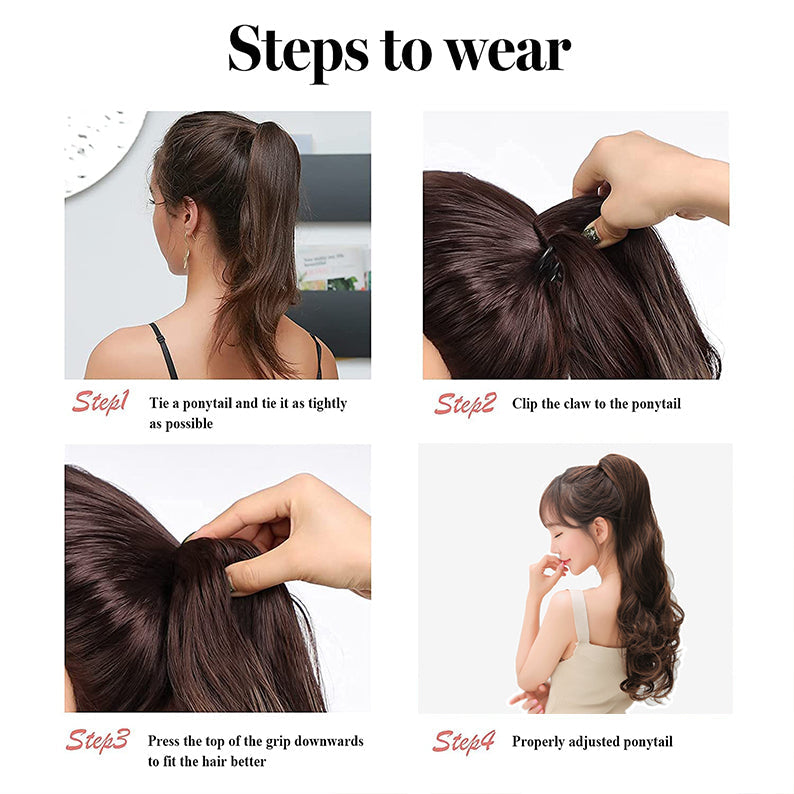 Steps to wear

Step1 Tie a ponytail and tie it as tightly as possible

Step2 Clip the claw to the ponytail

Step3 Press the top of the grip downwards to fit the hair better

Step4 Properly adjusted ponytail